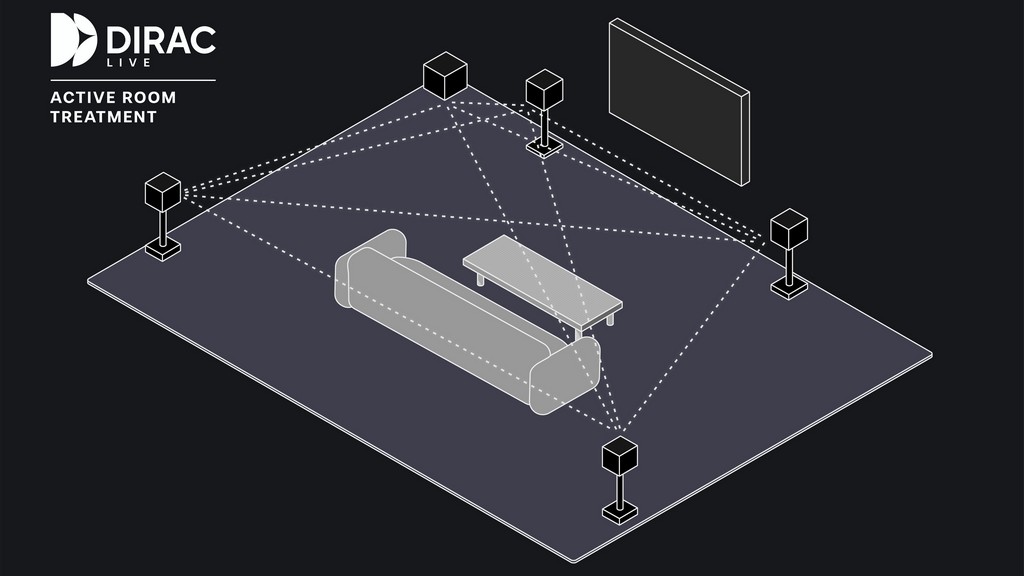 DIRAC
LIVE

ACTIVE ROOM TREATMENT